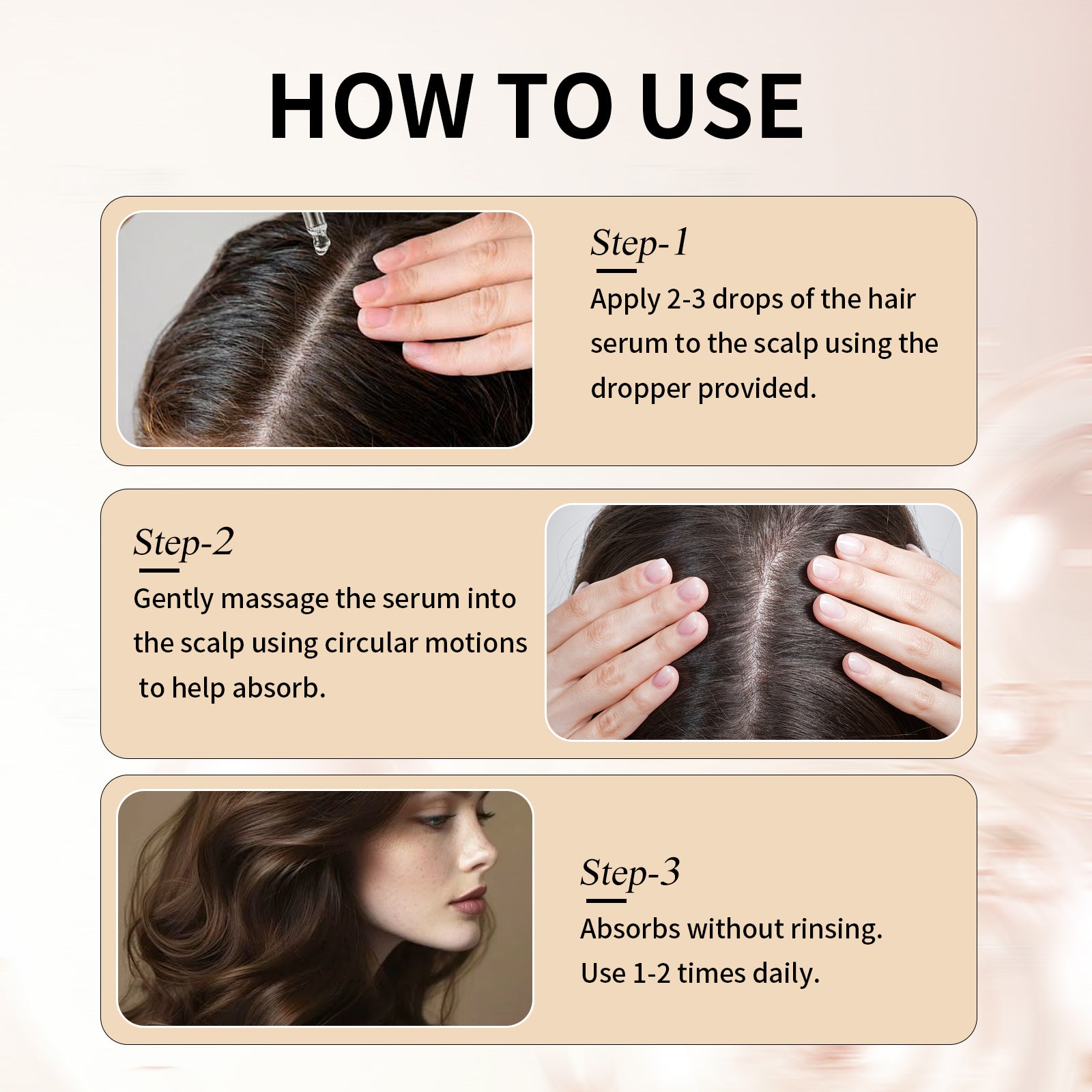 HOW TO USE

Step-1
Apply 2-3 drops of the hair serum to the scalp using the dropper provided.

Step-2
Gently massage the serum into the scalp using circular motions to help absorb.

Step-3
Absorbs without rinsing.
Use 1-2 times daily.