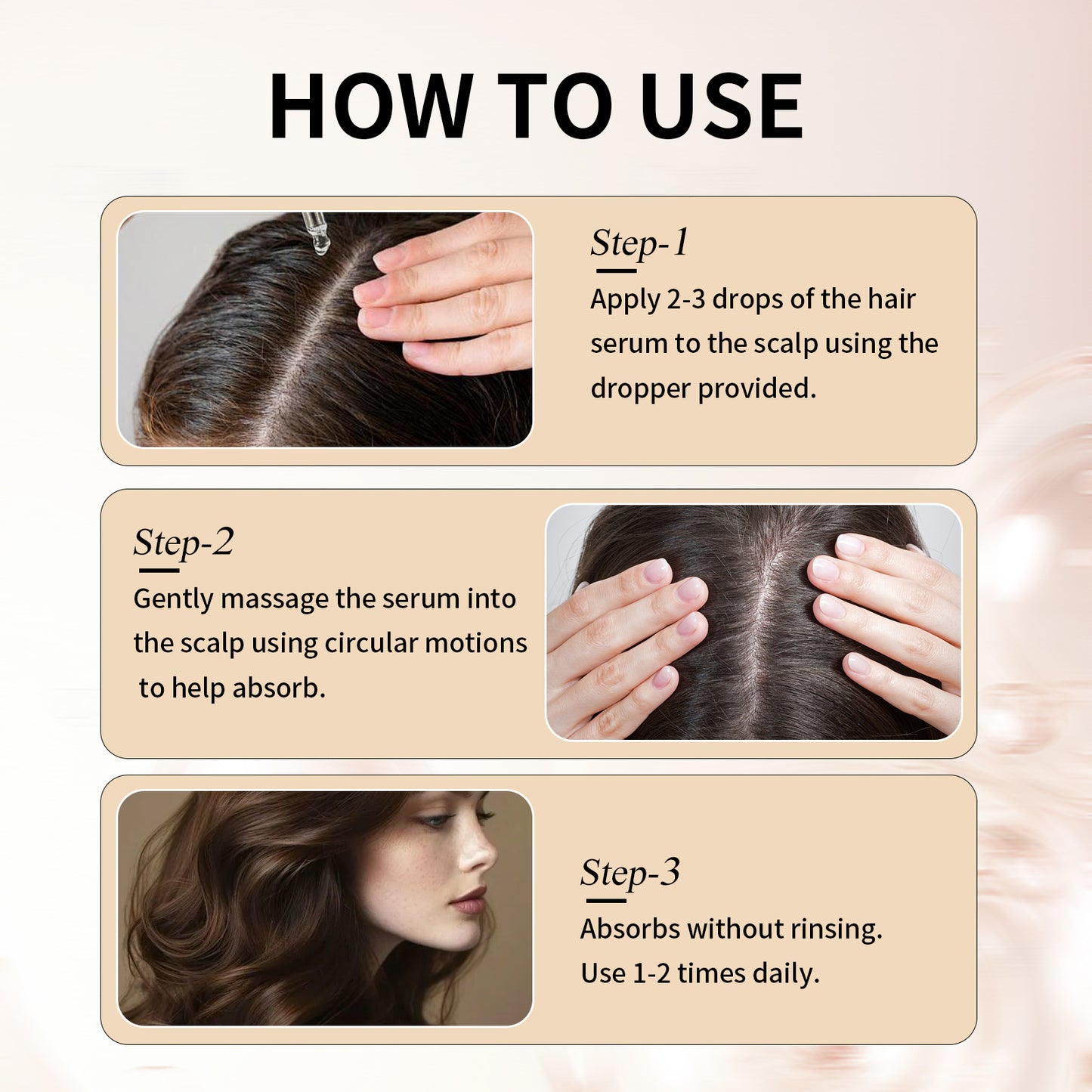 HOW TO USE

Step-1

Apply 2-3 drops of the hair serum to the scalp using the dropper provided.

Step-2

Gently massage the serum into the scalp using circular motions to help absorb.

Step-3

Absorbs without rinsing. Use 1-2 times daily.