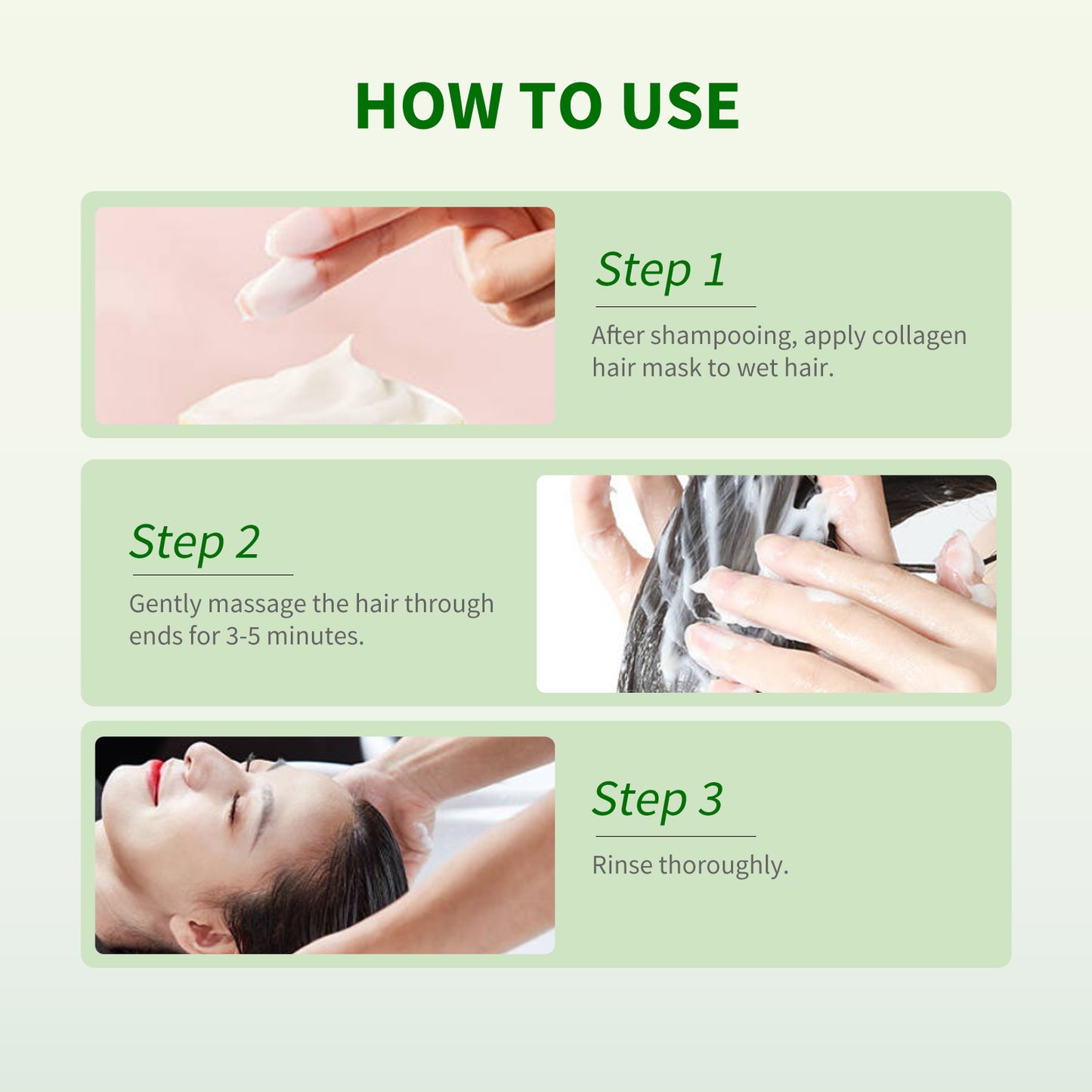 HOW TO USE

Step 1

After shampooing, apply collagen hair mask to wet hair.

Step 2

Gently massage the hair through ends for 3-5 minutes.

Step 3

Rinse thoroughly.