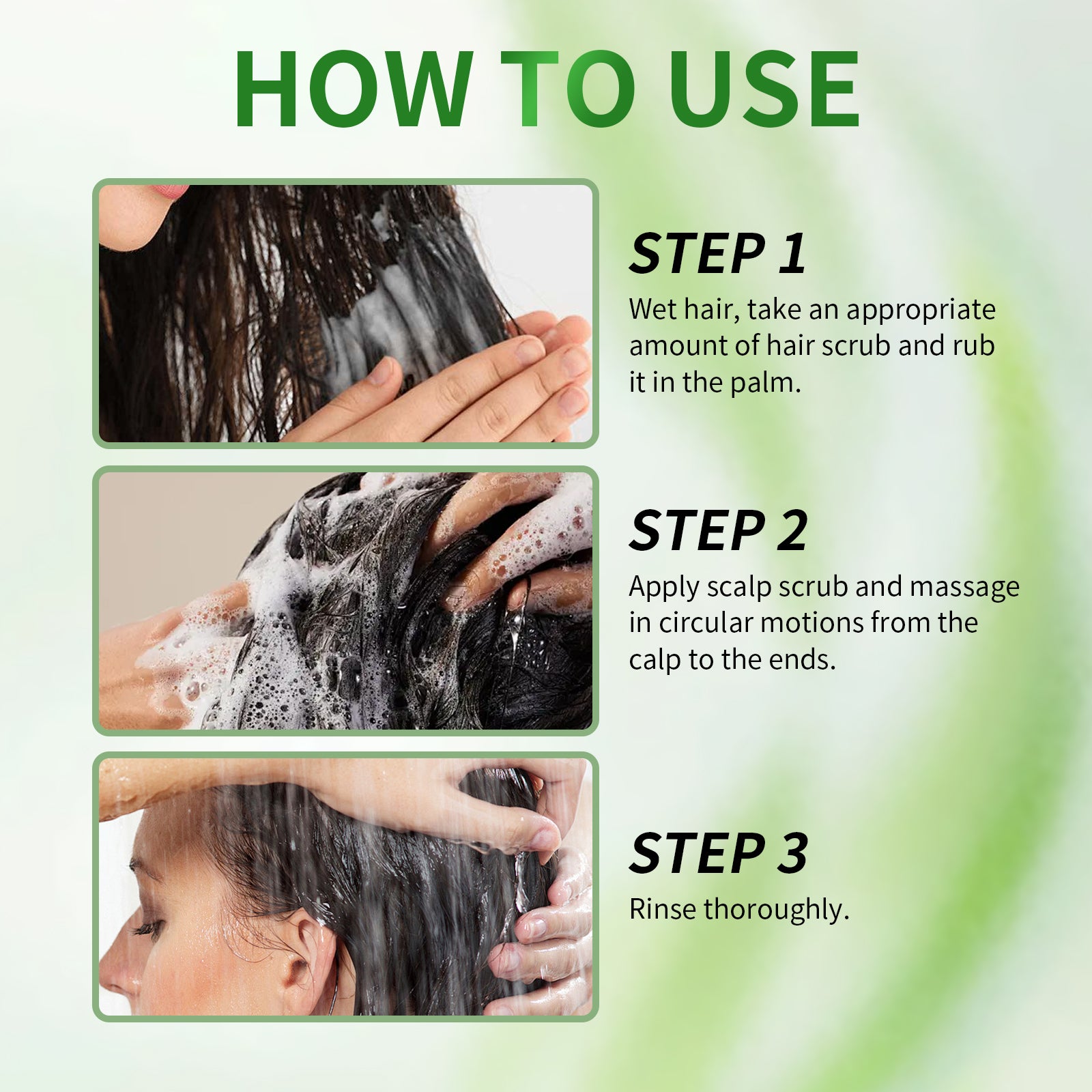 HOW TO USE

STEP 1
Wet hair, take an appropriate amount of hair scrub and rub it in the palm.

STEP 2
Apply scalp scrub and massage in circular motions from the calp to the ends.

STEP 3
Rinse thoroughly.