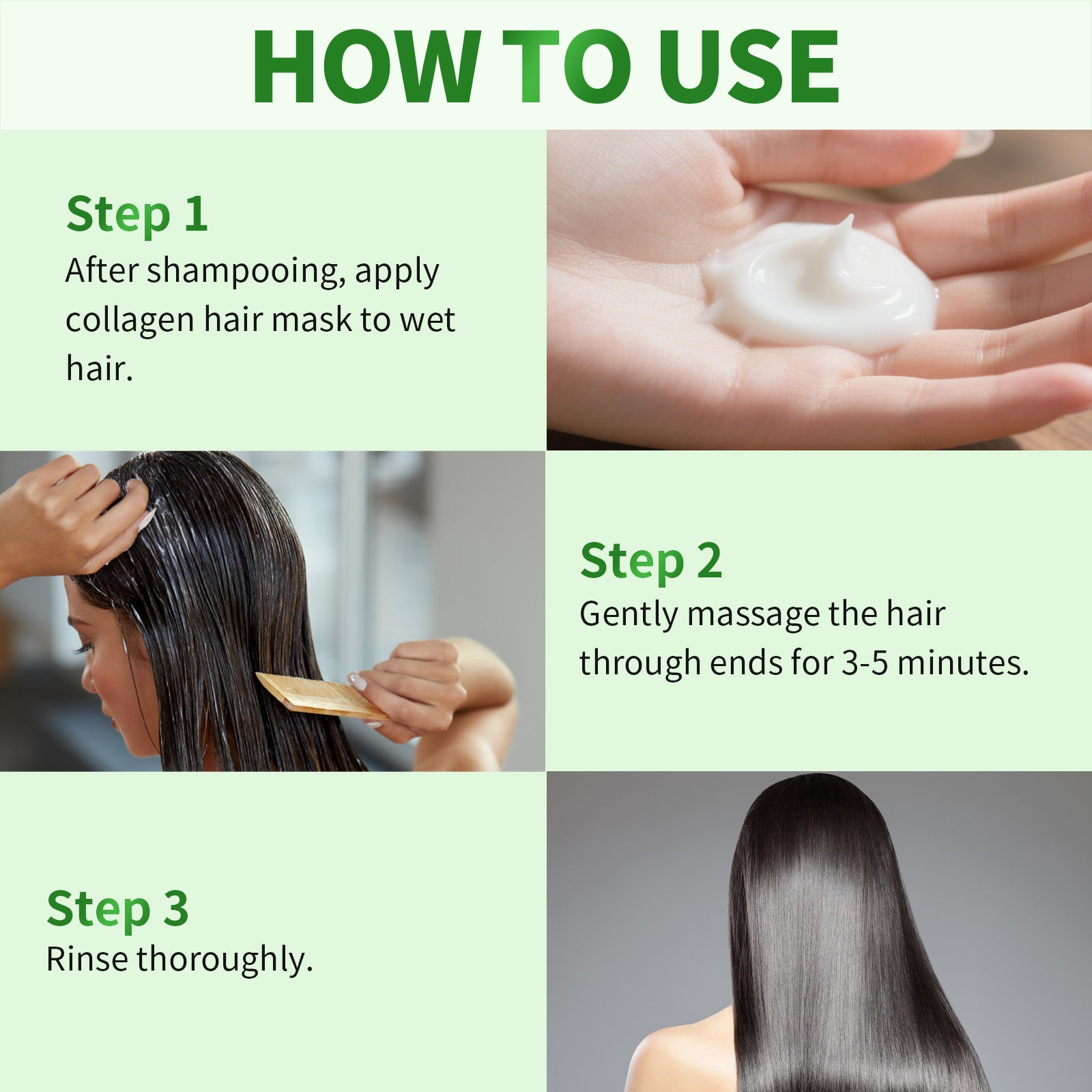 HOW TO USE

Step 1
After shampooing, apply collagen hair mask to wet hair.

Step 2
Gently massage the hair through ends for 3-5 minutes.

Step 3
Rinse thoroughly.