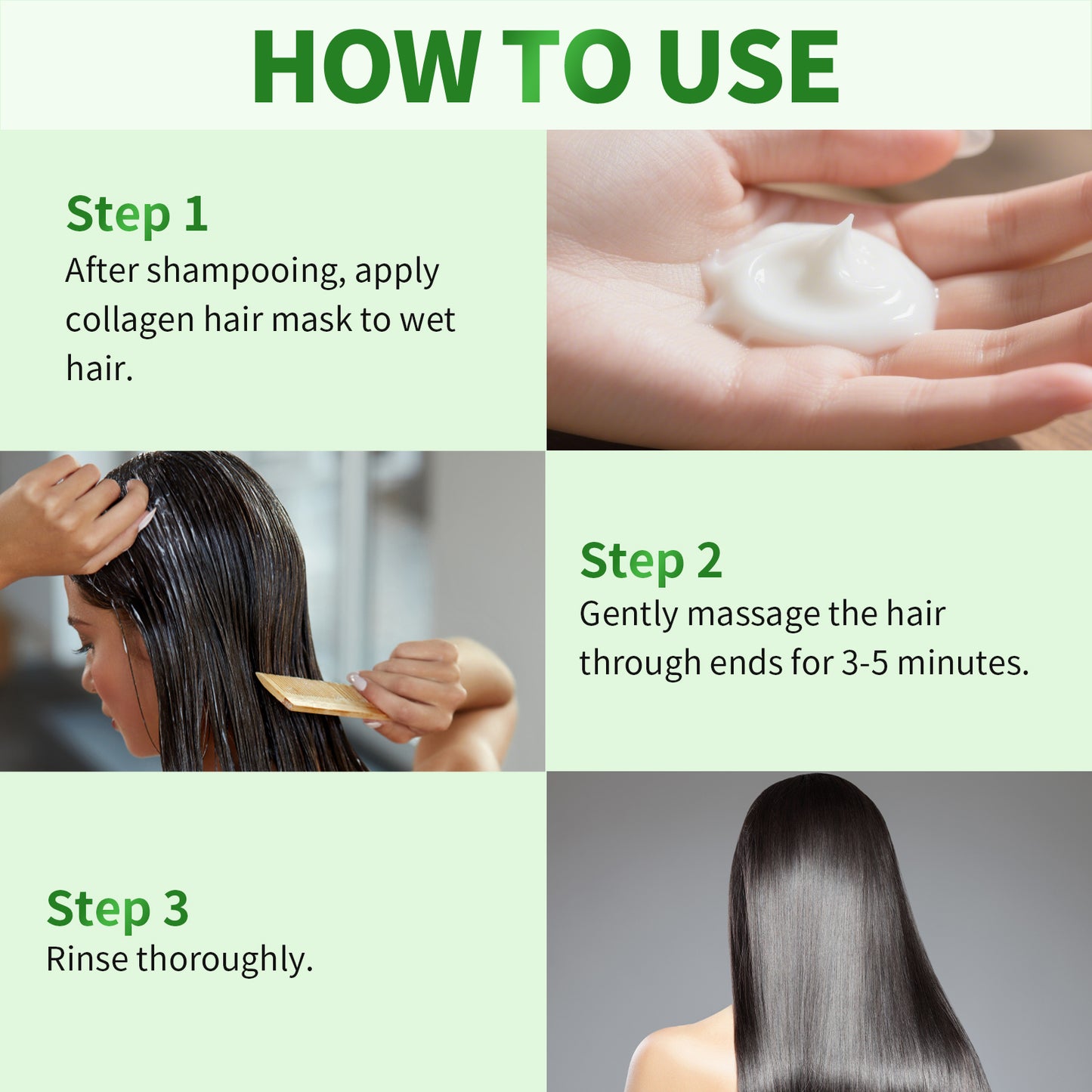 HOW TO USE

Step 1
After shampooing, apply collagen hair mask to wet hair.

Step 2
Gently massage the hair through ends for 3-5 minutes.

Step 3
Rinse thoroughly.