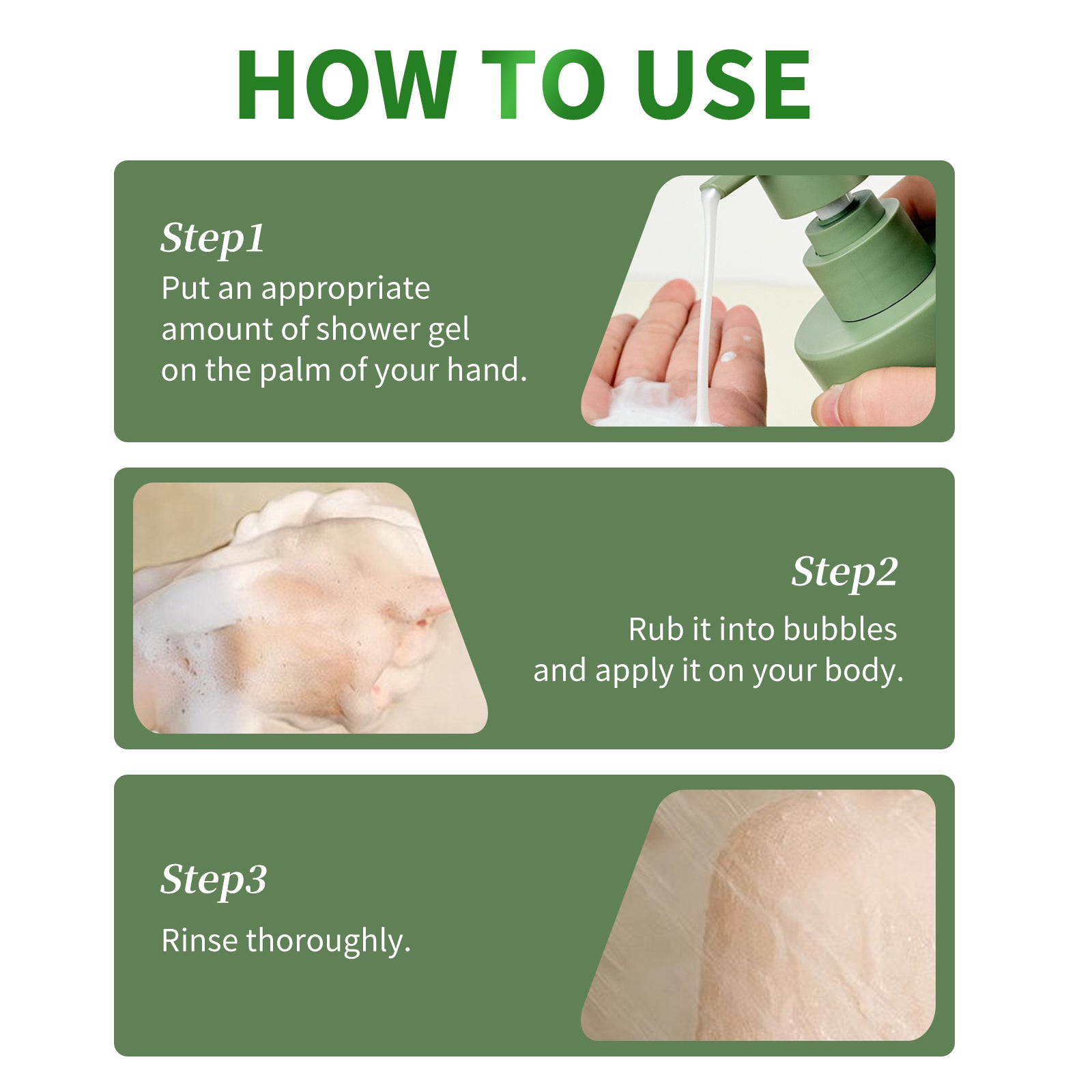 HOW TO USE

Step1
Put an appropriate amount of shower gel on the palm of your hand.

Step2
Rub it into bubbles and apply it on your body.

Step3
Rinse thoroughly.