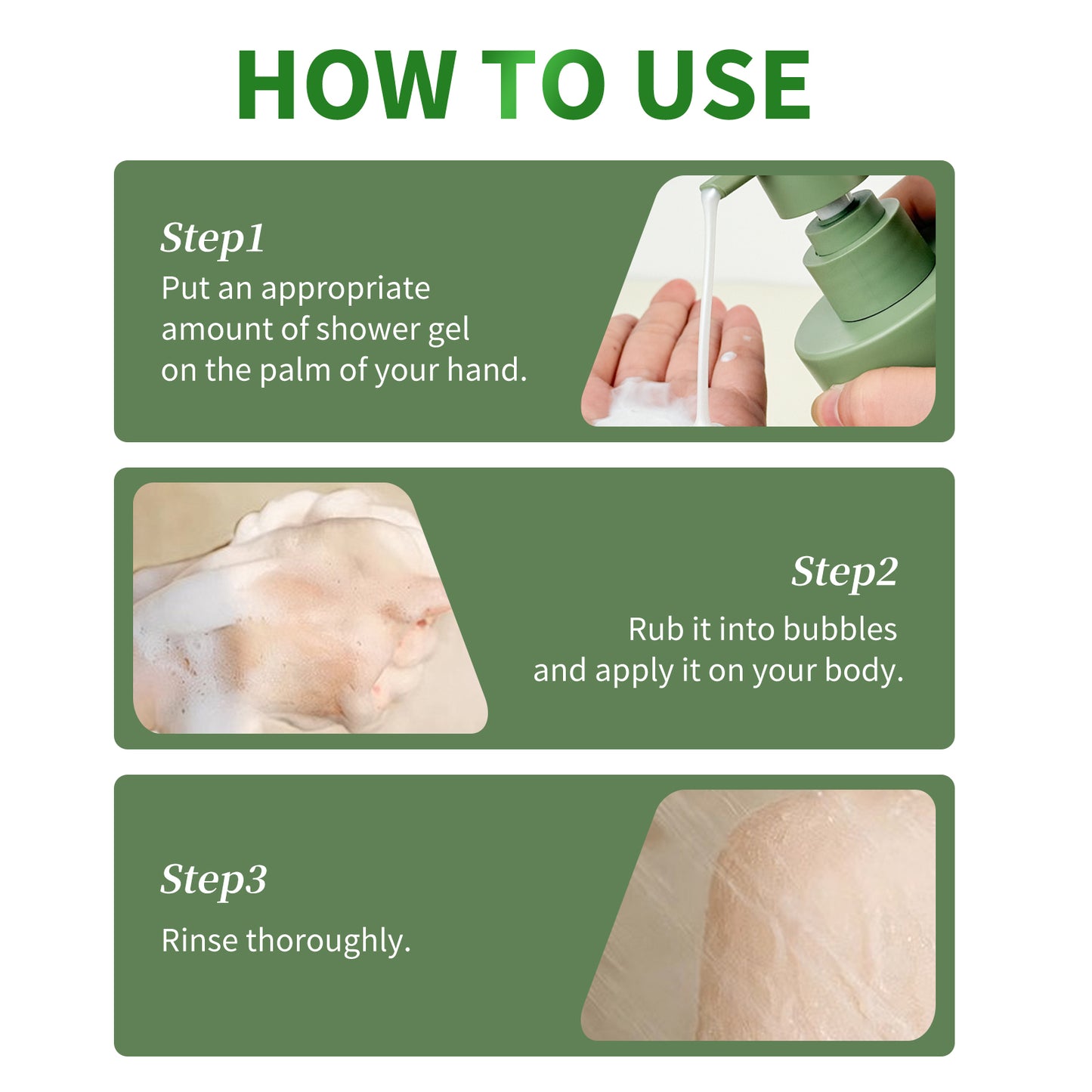 HOW TO USE

Step1
Put an appropriate amount of shower gel on the palm of your hand.

Step2
Rub it into bubbles and apply it on your body.

Step3
Rinse thoroughly.